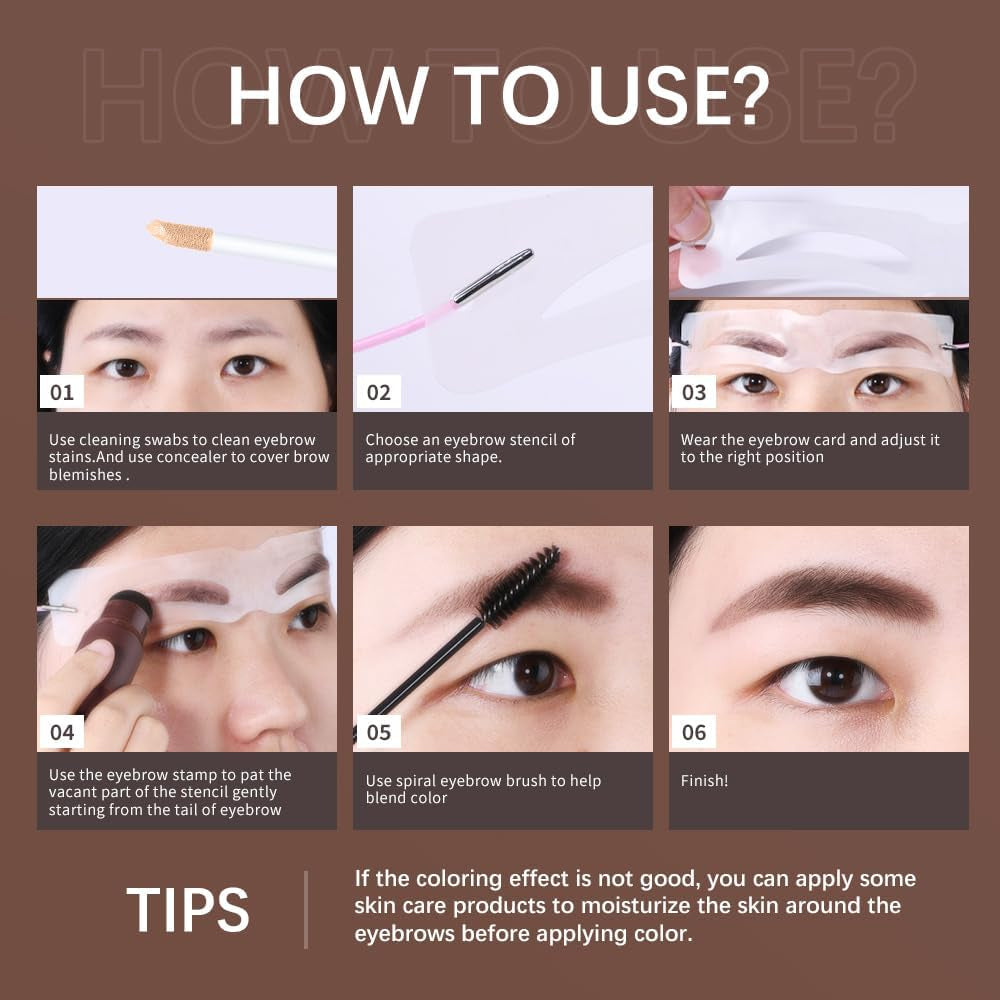 HOW TO USE?

01

Use cleaning swabs to clean eyebrow stains.And use concealer to cover brow blemishes .

02

Choose an eyebrow stencil of appropriate shape.

03

Wear the eyebrow card and adjust it to the right position

04

Use the eyebrow stamp to pat the vacant part of the stencil gently starting from the tail of eyebrow

05

Use spiral eyebrow brush to help blend color

06

Finish!

TIPS

If the coloring effect is not good, you can apply some skin care products to moisturize the skin around the eyebrows before applying color.